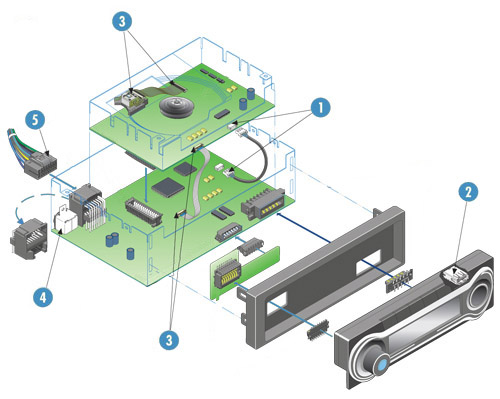 3
1
5
2
4
3